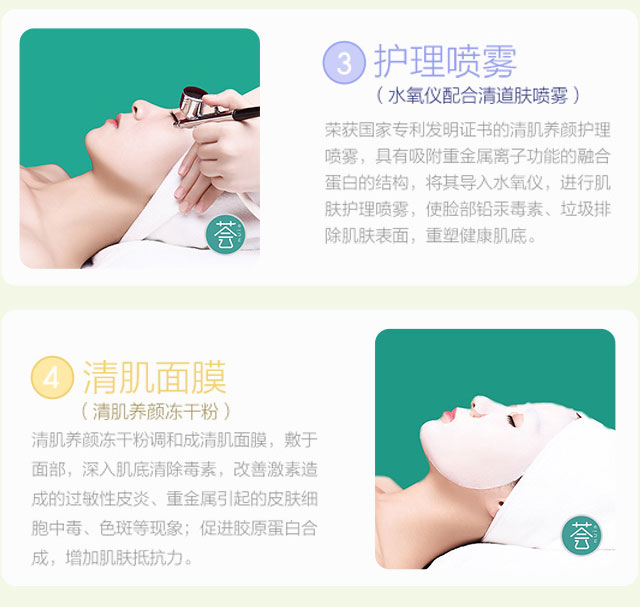 3 护理喷雾
（水氧仪配合清道肤喷雾）
荣获国家专利发明证书的清肌养颜护理喷雾，具有吸附重金属离子功能的融合蛋白的结构，将其导入水氧仪，进行肌肤护理喷雾，使脸部铅汞毒素、垃圾排除肌肤表面，重塑健康肌底。

荟

4 清肌面膜
（清肌养颜冻干粉）
清肌养颜冻干粉调和成清肌面膜，敷于面部，深入肌底清除毒素，改善激素造成的过敏性皮炎、重金属引起的皮肤细胞中毒、色斑等现象；促进胶原蛋白合成，增加肌肤抵抗力。

荟